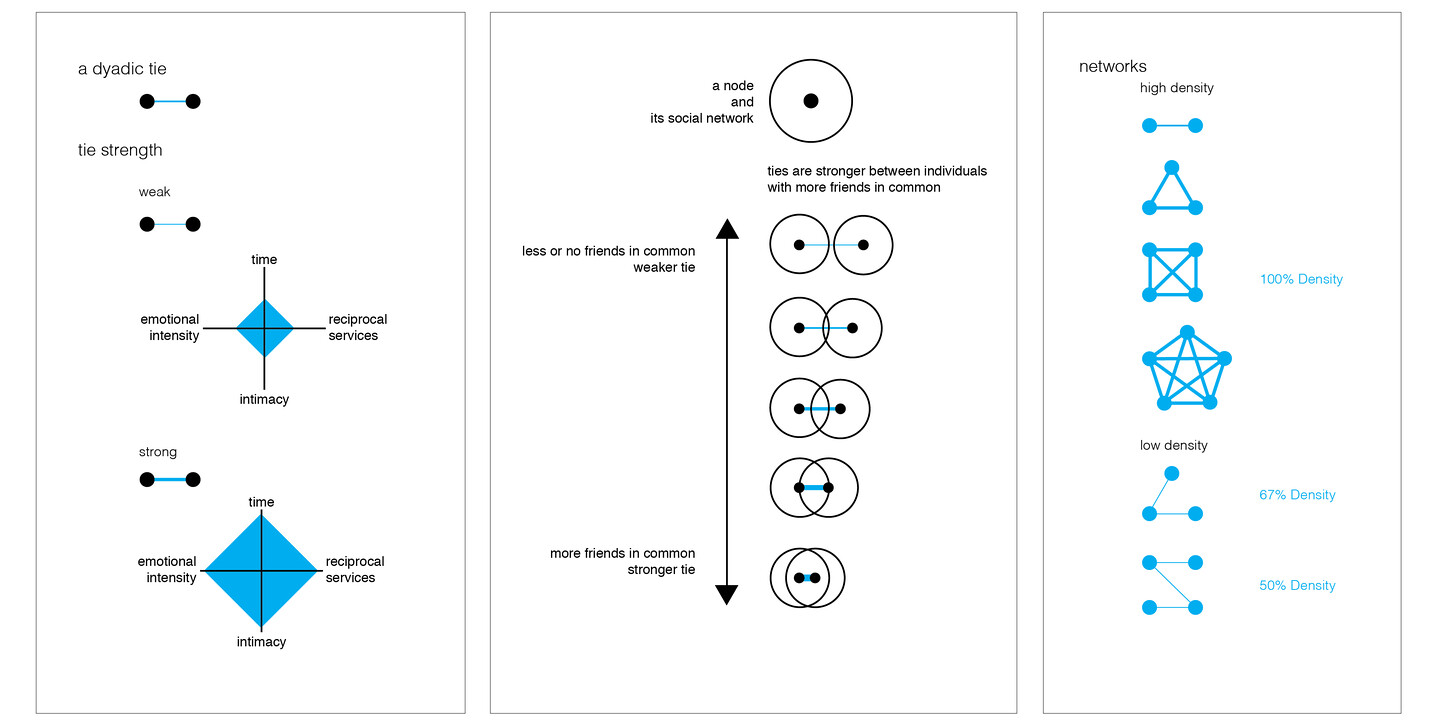 a dyadic tie

tie strength

weak

time

emotional intensity

reciprocal services

intimacy

strong

time

emotional intensity

reciprocal services

intimacy

a node and its social network

ties are stronger between individuals with more friends in common

less or no friends in common weaker tie

more friends in common stronger tie

networks

high density

100% Density

low density

67% Density

50% Density