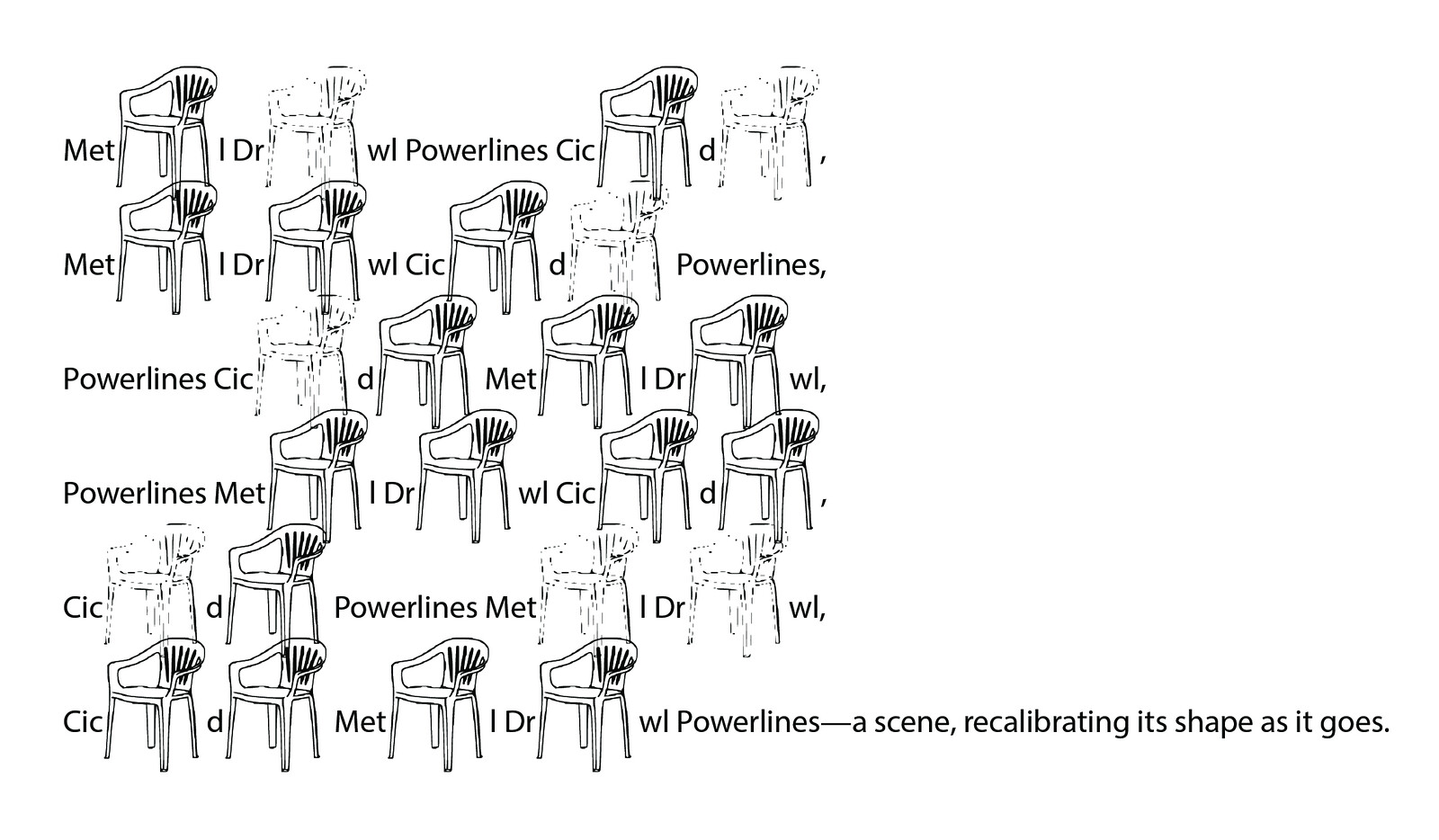 Met l Dr wl Powerlines Cic d ,

Met l Dr wl Cic d Powerlines,

Powerlines Cic d Met l Dr wl,

Powerlines Met l Dr wl Cic d ,

Cic d Powerlines Met l Dr wl,

Cic d Met l Dr wl Powerlines—a scene, recalibrating its shape as it goes.